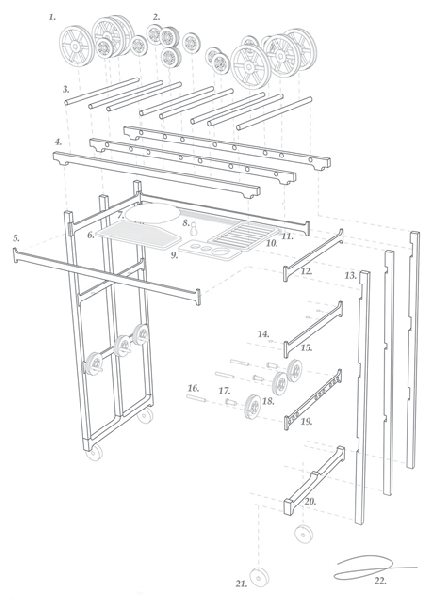 1.
2.
3.
4.
5.
6.
7.
8.
9.
10.
11.
12.
13.
14.
15.
16.
17.
18.
19.
20.
21.
22.